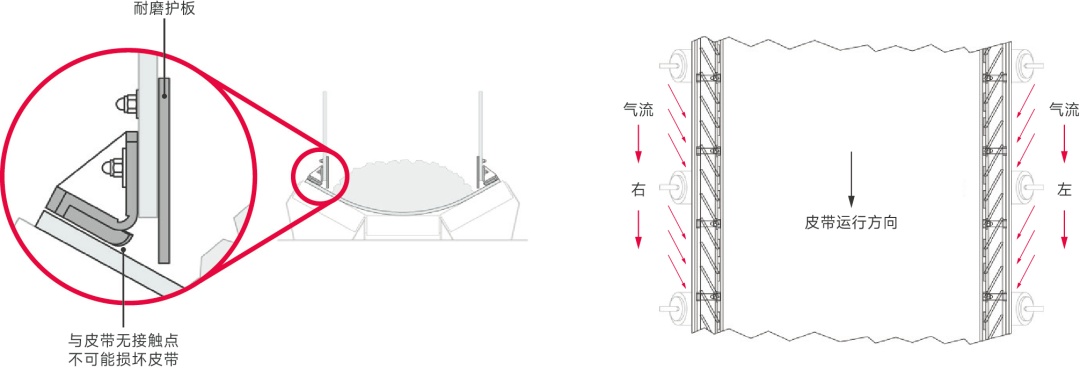 耐磨护板

与皮带无接触点
不可能损坏皮带

气流

右

皮带运行方向

气流

左